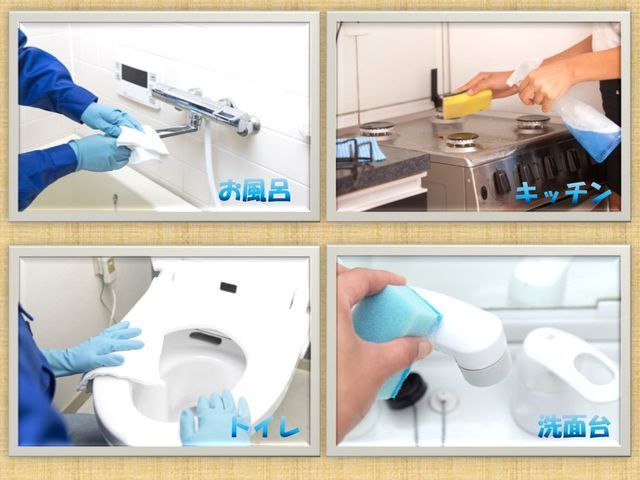 お風呂

キッチン

トイレ

洗面台